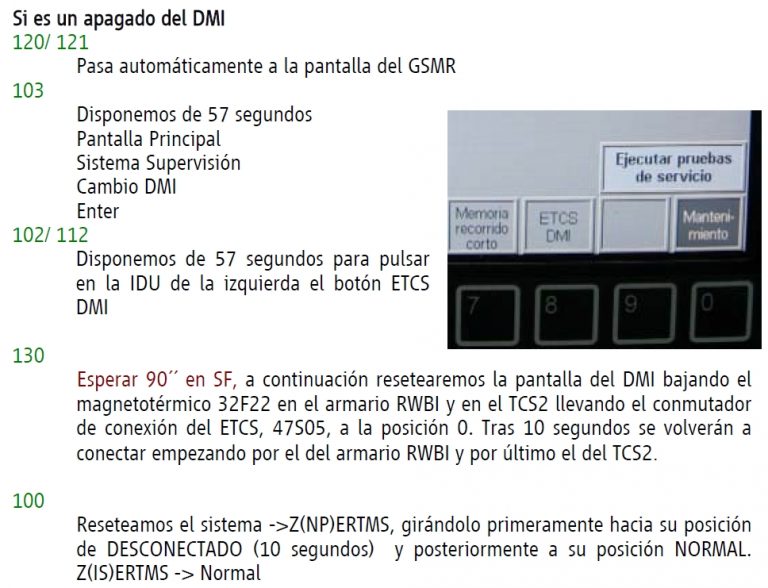 Si es un apagado del DMI
120/ 121
Pasa automáticamente a la pantalla del GSMR
103
Disponemos de 57 segundos
Pantalla Principal
Sistema Supervisión
Cambio DMI
Enter
102/ 112
Disponemos de 57 segundos para pulsar en la IDU de la izquierda el botón ETCS DMI

Ejecutar pruebas de servicio
Memoria recorrido corto
ETCS DMI
Mantenimiento
7
8
9
0

130
Esperar 90´´ en SF, a continuación resetearemos la pantalla del DMI bajando el magnetotérmico 32F22 en el armario RWBI y en el TCS2 llevando el conmutador de conexión del ETCS, 47S05, a la posición 0. Tras 10 segundos se volverán a conectar empezando por el del armario RWBI y por último el del TCS2.

100
Reseteamos el sistema ->Z(NP)ERTMS, girándolo primeramente hacia su posición de DESCONECTADO (10 segundos) y posteriormente a su posición NORMAL. Z(IS)ERTMS -> Normal